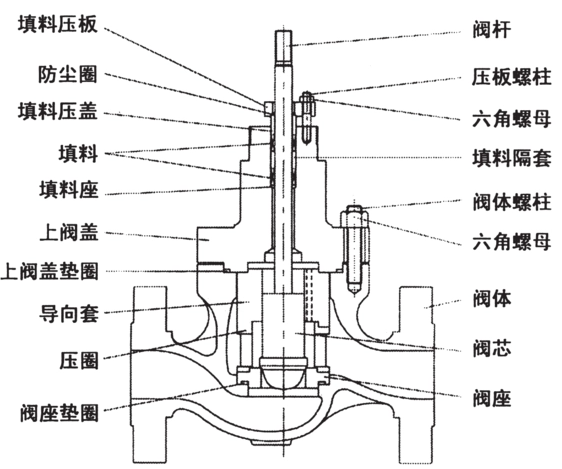 填料压板
防尘圈
填料压盖
填料
填料座
上阀盖
上阀盖垫圈
导向套
压圈
阀座垫圈

阀杆
压板螺柱
六角螺母
填料隔套
阀体螺柱
六角螺母
阀体
阀芯
阀座